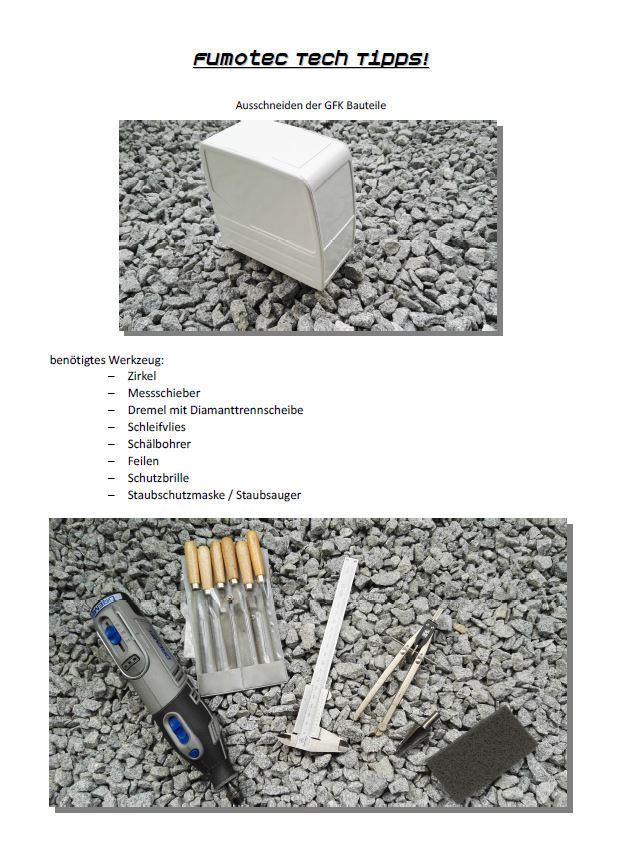 Fumotec Tech Tipps!

Ausschneiden der GFK Bauteile

benötigtes Werkzeug:
– Zirkel
– Messschieber
– Dremel mit Diamanttrennscheibe
– Schleifvlies
– Schälbohrer
– Feilen
– Schutzbrille
– Staubschutzmaske / Staubsauger